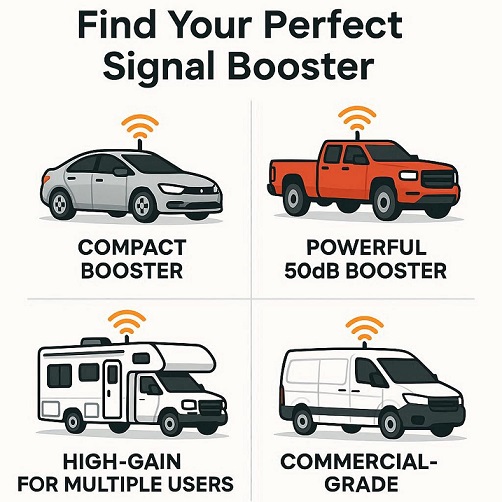 Find Your Perfect Signal Booster

COMPACT BOOSTER

POWERFUL 50dB BOOSTER

HIGH-GAIN FOR MULTIPLE USERS

COMMERCIAL-GRADE