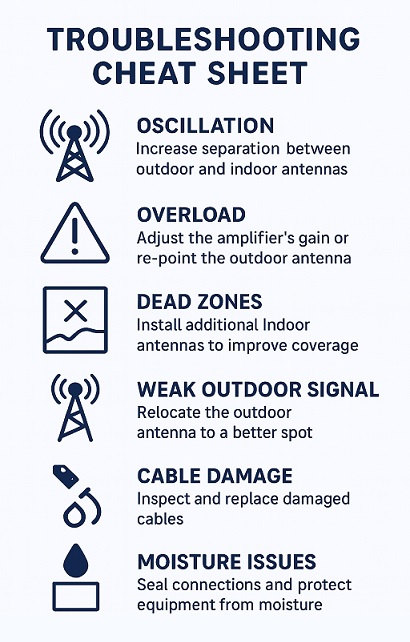 TROUBLESHOOTING CHEAT SHEET

OSCILLATION
Increase separation between outdoor and indoor antennas

OVERLOAD
Adjust the amplifier's gain or re-point the outdoor antenna

DEAD ZONES
Install additional Indoor antennas to improve coverage

WEAK OUTDOOR SIGNAL
Relocate the outdoor antenna to a better spot

CABLE DAMAGE
Inspect and replace damaged cables

MOISTURE ISSUES
Seal connections and protect equipment from moisture